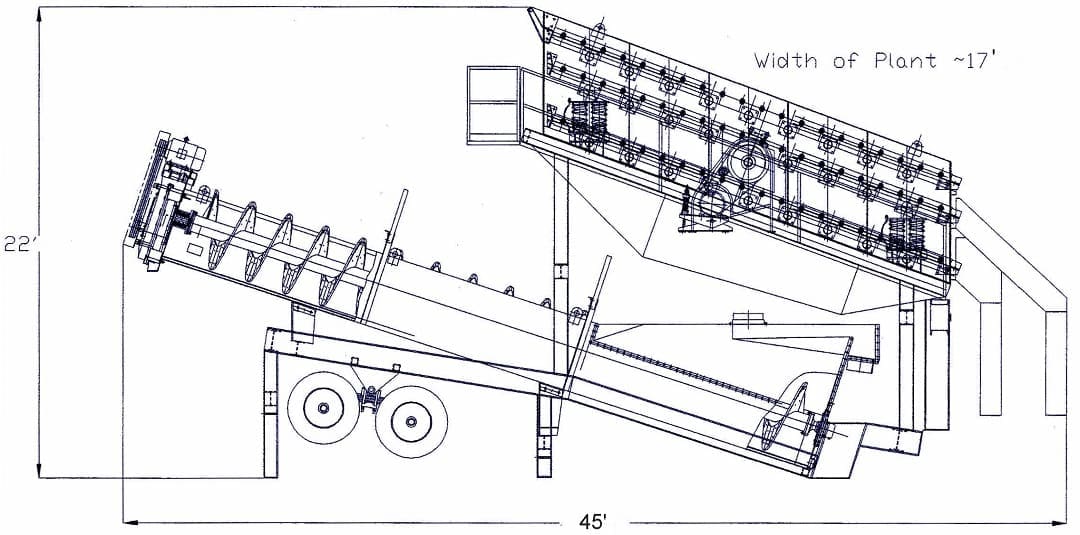 Width of Plant ~17'

22'

45'